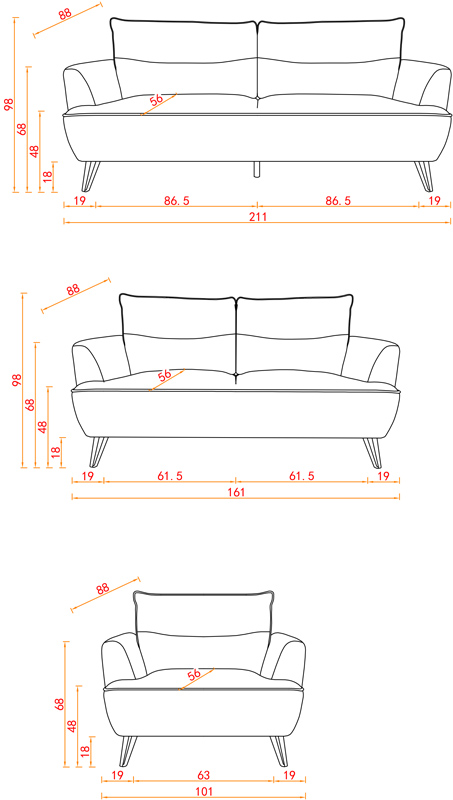 88
98
68
48
18
56
19
86.5
86.5
19
211

88
98
68
48
18
56
19
61.5
61.5
19
161

88
68
48
18
56
19
63
19
101